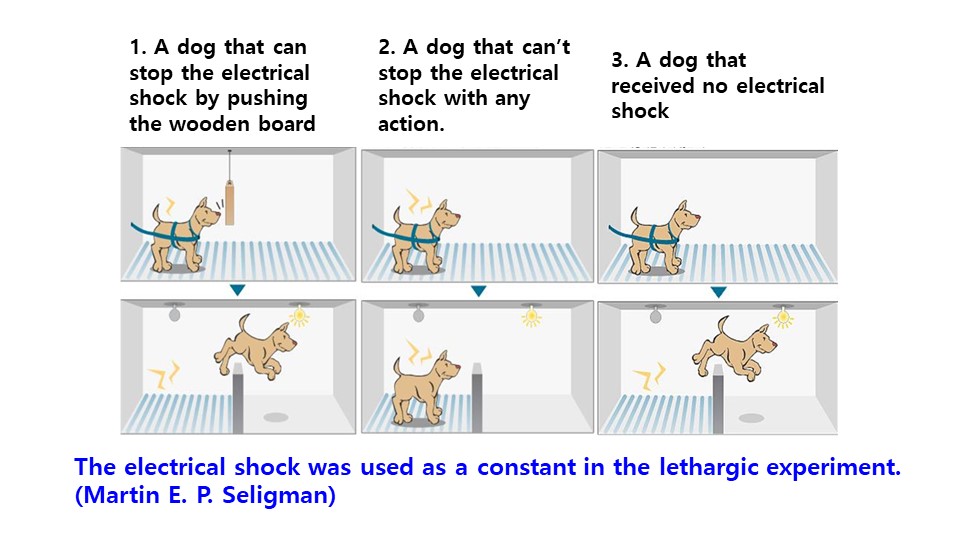 1. A dog that can stop the electrical shock by pushing the wooden board

2. A dog that can't stop the electrical shock with any action.

3. A dog that received no electrical shock

The electrical shock was used as a constant in the lethargic experiment. (Martin E. P. Seligman)